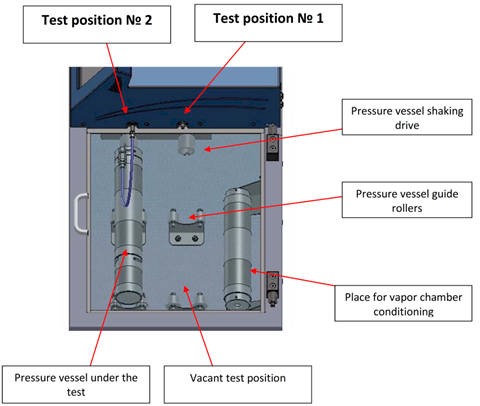 Test position № 2

Test position № 1

Pressure vessel shaking drive

Pressure vessel guide rollers

Place for vapor chamber conditioning

Pressure vessel under the test

Vacant test position